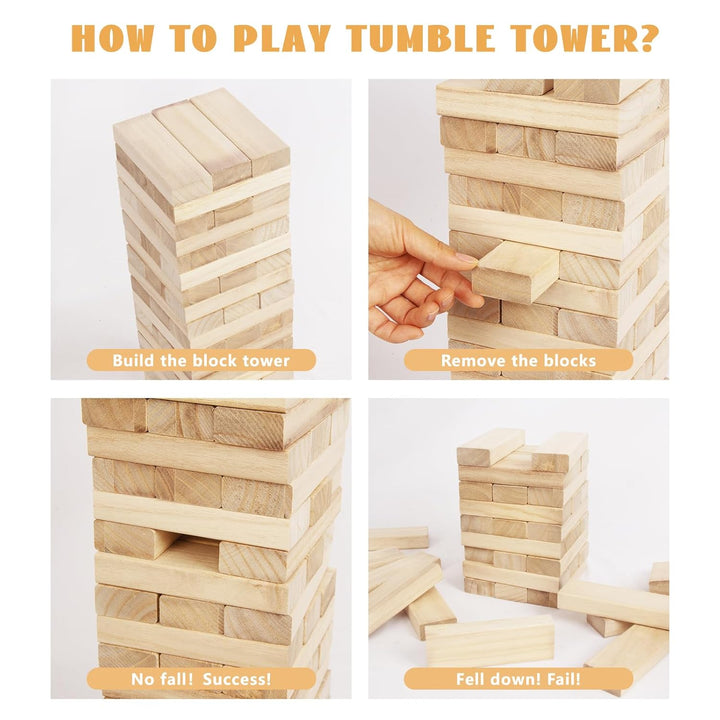 HOW TO PLAY TUMBLE TOWER?

Build the block tower

Remove the blocks

No fall! Success!

Fell down! Fail!